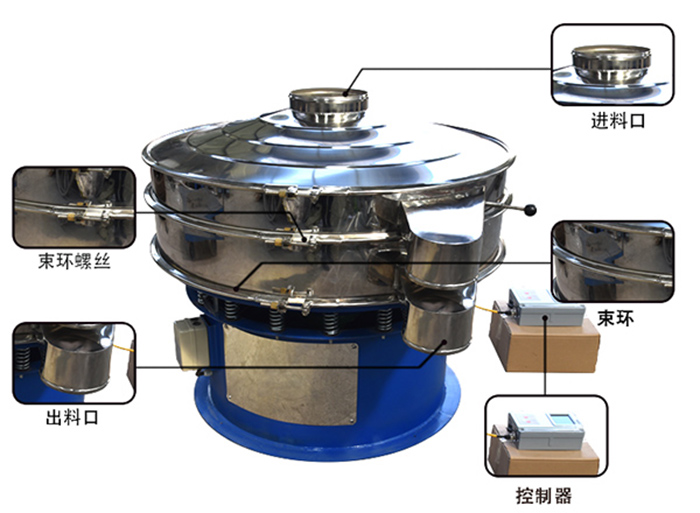 进料口

束环螺丝

束环

出料口

控制器